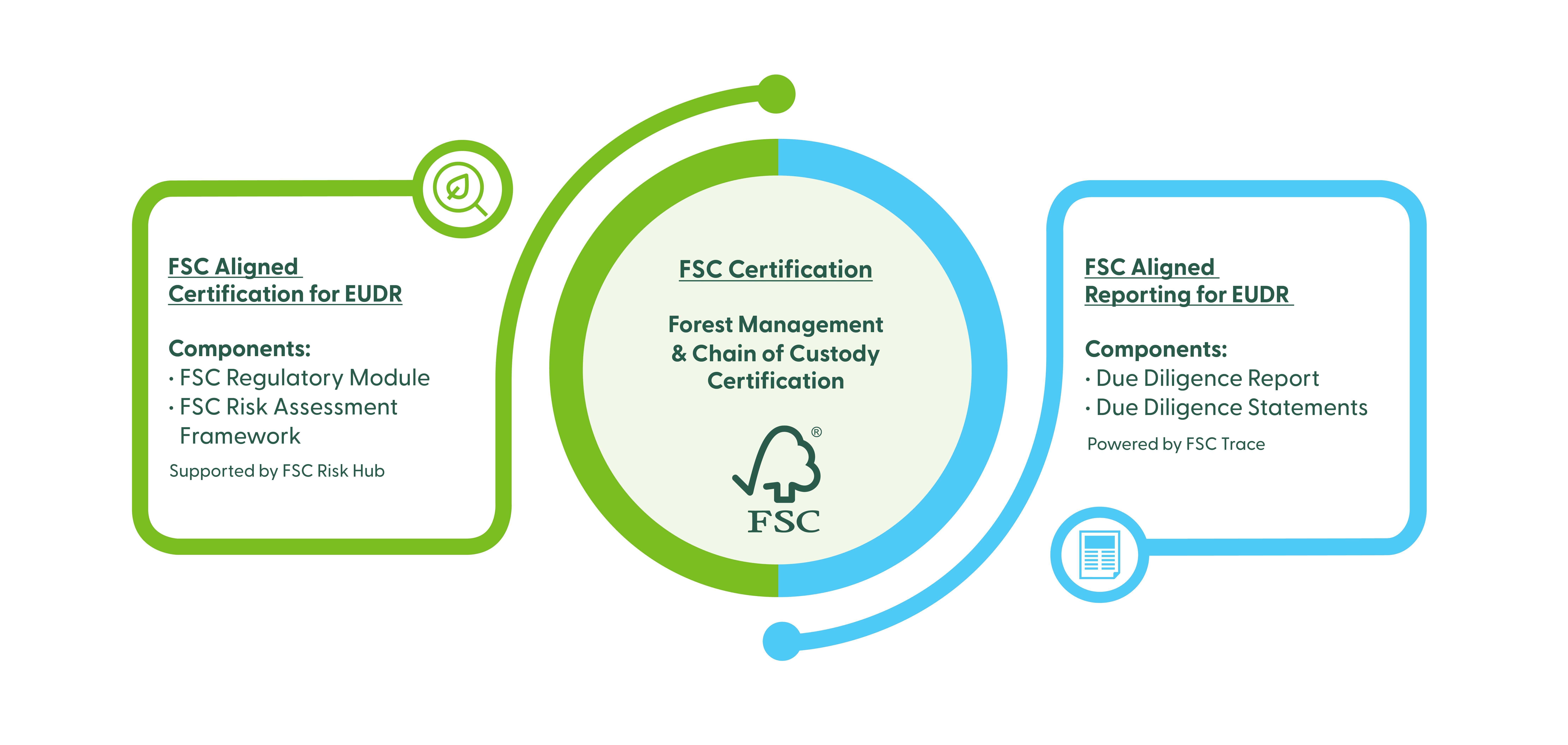 FSC Aligned Certification for EUDR

Components:
· FSC Regulatory Module
· FSC Risk Assessment Framework

Supported by FSC Risk Hub

FSC Certification

Forest Management & Chain of Custody Certification

®
FSC

FSC Aligned Reporting for EUDR

Components:
· Due Diligence Report
· Due Diligence Statements

Powered by FSC Trace